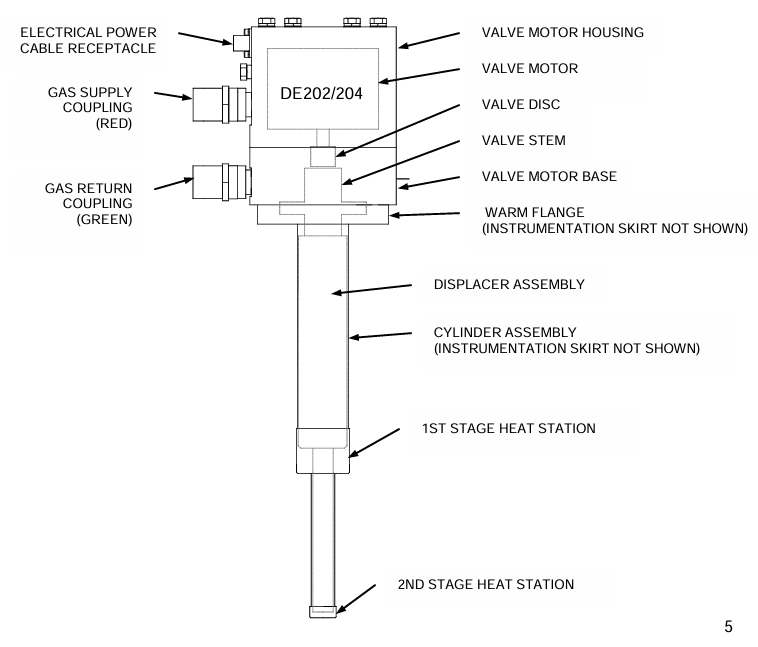 ELECTRICAL POWER CABLE RECEPTACLE

GAS SUPPLY COUPLING (RED)

GAS RETURN COUPLING (GREEN)

DE202/204

VALVE MOTOR HOUSING

VALVE MOTOR

VALVE DISC

VALVE STEM

VALVE MOTOR BASE

WARM FLANGE (INSTRUMENTATION SKIRT NOT SHOWN)

DISPLACER ASSEMBLY

CYLINDER ASSEMBLY (INSTRUMENTATION SKIRT NOT SHOWN)

1ST STAGE HEAT STATION

2ND STAGE HEAT STATION

5